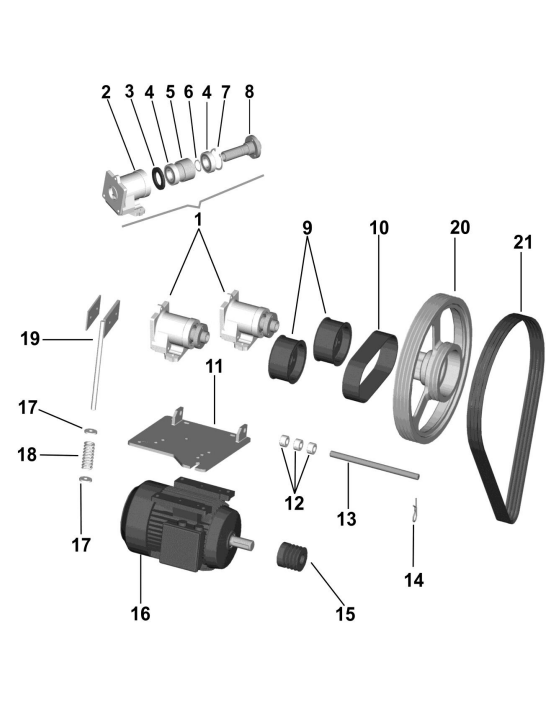 2 3 4 5 6 4 7 8

1

9

10

20

21

19

11

17

18

17

12

13

14

16

15